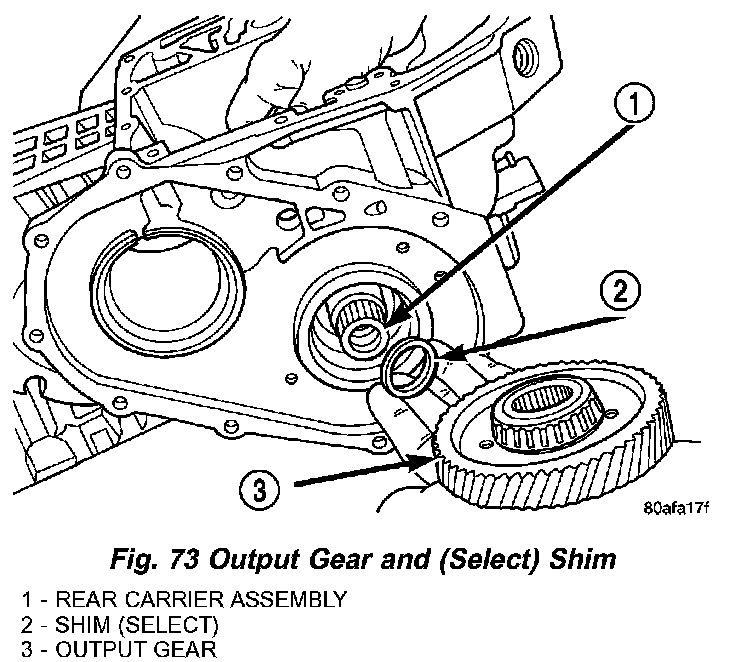 1
2
3
80afa17f

Fig. 73 Output Gear and (Select) Shim

1 - REAR CARRIER ASSEMBLY
2 - SHIM (SELECT)
3 - OUTPUT GEAR