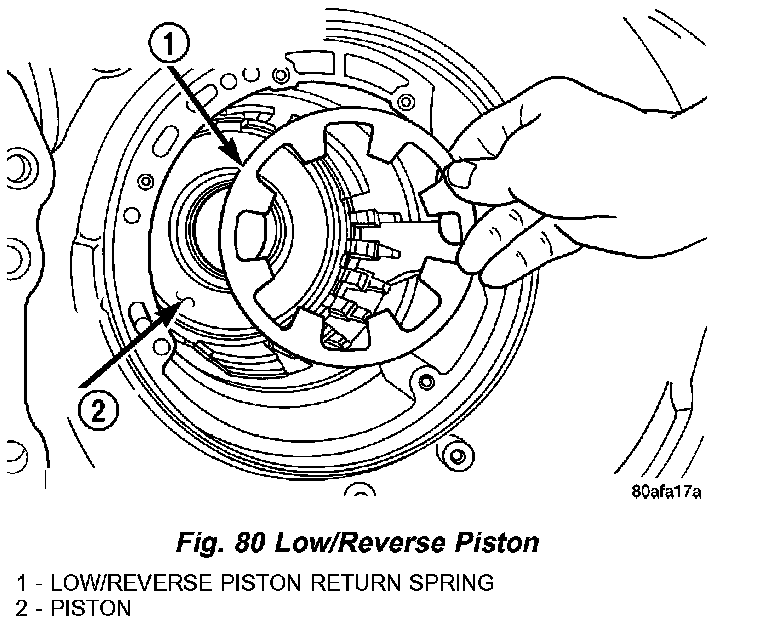 1

2

80afa17a

Fig. 80 Low/Reverse Piston

1 - LOW/REVERSE PISTON RETURN SPRING
2 - PISTON