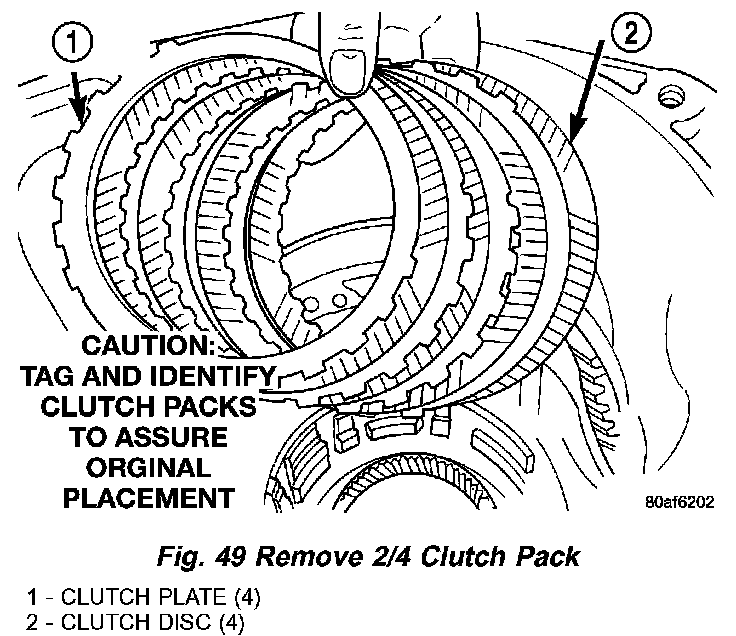 1

2

CAUTION:
TAG AND IDENTIFY
CLUTCH PACKS
TO ASSURE
ORGINAL
PLACEMENT

80af6202

Fig. 49 Remove 2/4 Clutch Pack

1 - CLUTCH PLATE (4)
2 - CLUTCH DISC (4)