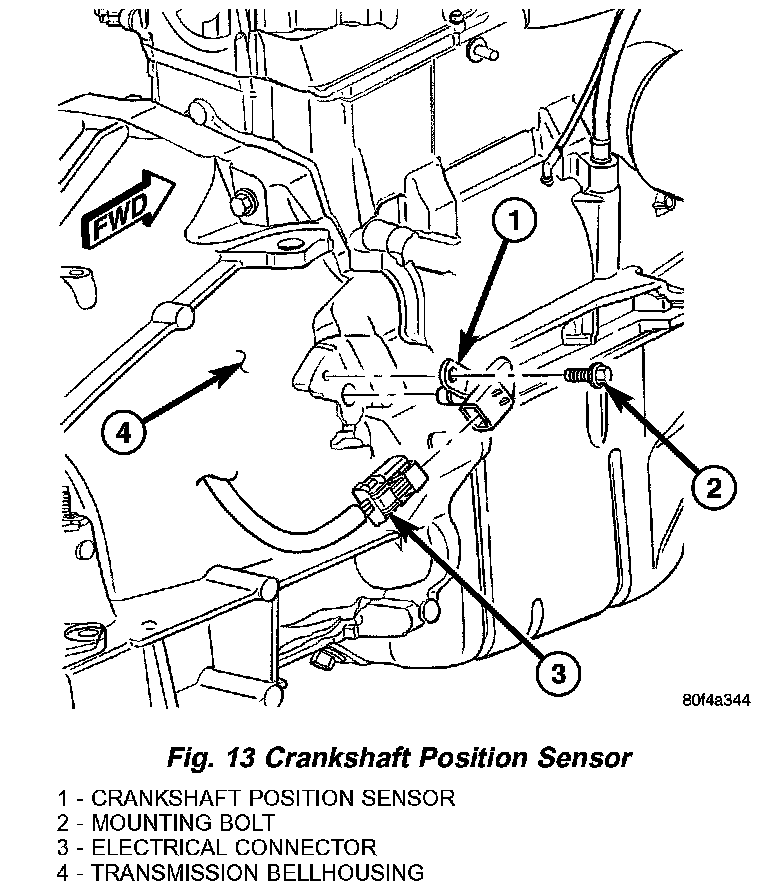 FWD

1

2

3

4

80f4a344

Fig. 13 Crankshaft Position Sensor

1 - CRANKSHAFT POSITION SENSOR
2 - MOUNTING BOLT
3 - ELECTRICAL CONNECTOR
4 - TRANSMISSION BELLHOUSING