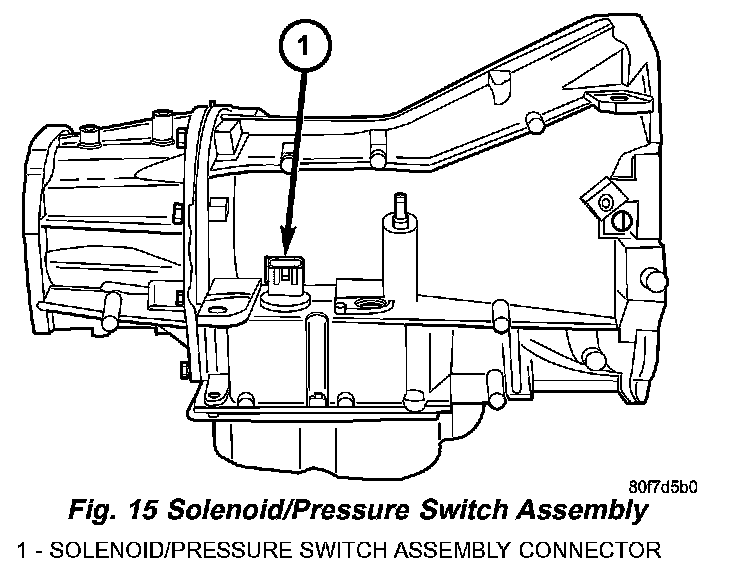 1

80f7d5b0

Fig. 15 Solenoid/Pressure Switch Assembly

1 - SOLENOID/PRESSURE SWITCH ASSEMBLY CONNECTOR