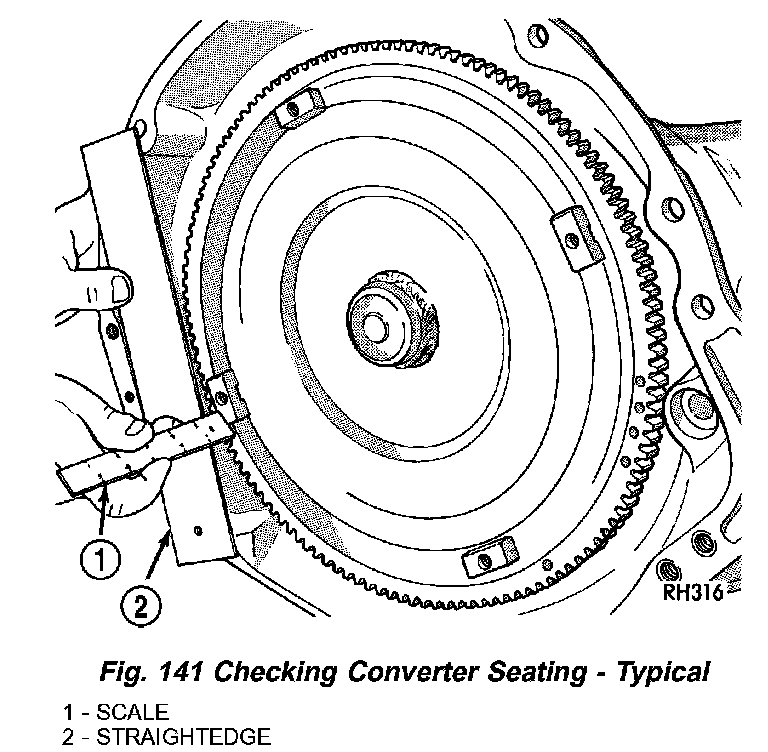 1

2

RH316

Fig. 141 Checking Converter Seating - Typical

1 - SCALE
2 - STRAIGHTEDGE