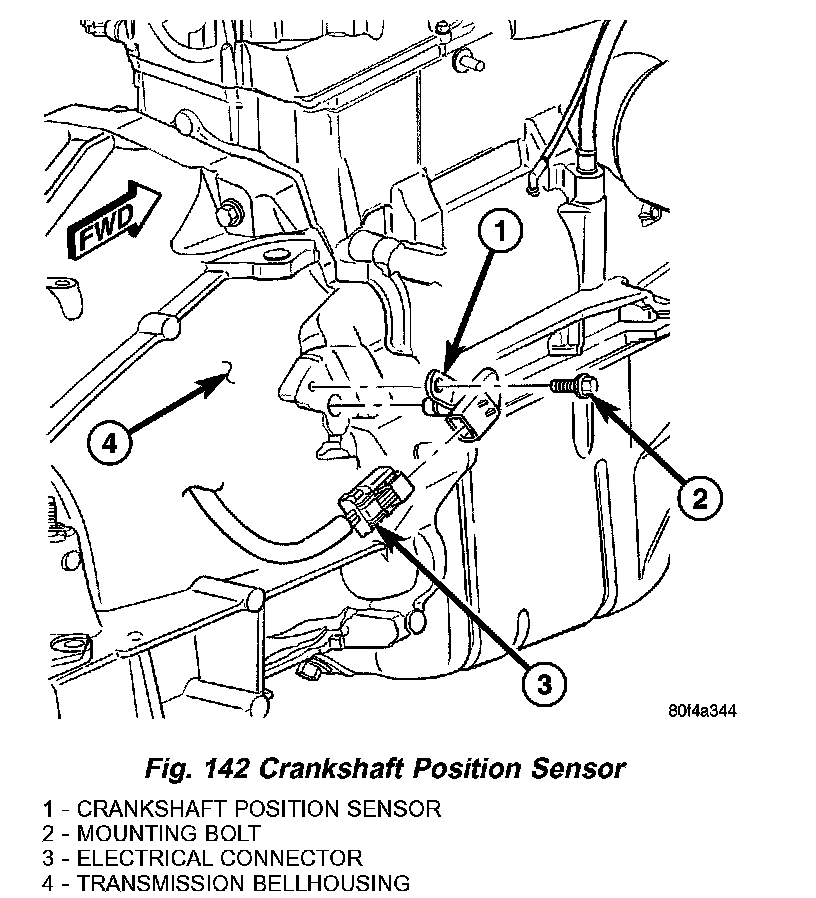 FWD

1

4

2

3

80f4a344

Fig. 142 Crankshaft Position Sensor

1 - CRANKSHAFT POSITION SENSOR
2 - MOUNTING BOLT
3 - ELECTRICAL CONNECTOR
4 - TRANSMISSION BELLHOUSING