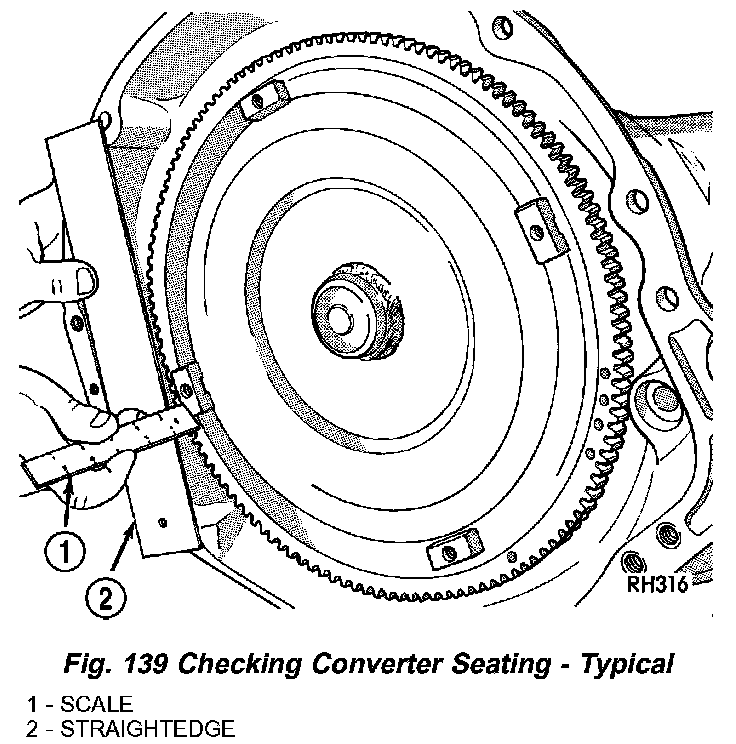 1
2
RH316

Fig. 139 Checking Converter Seating - Typical

1 - SCALE
2 - STRAIGHTEDGE