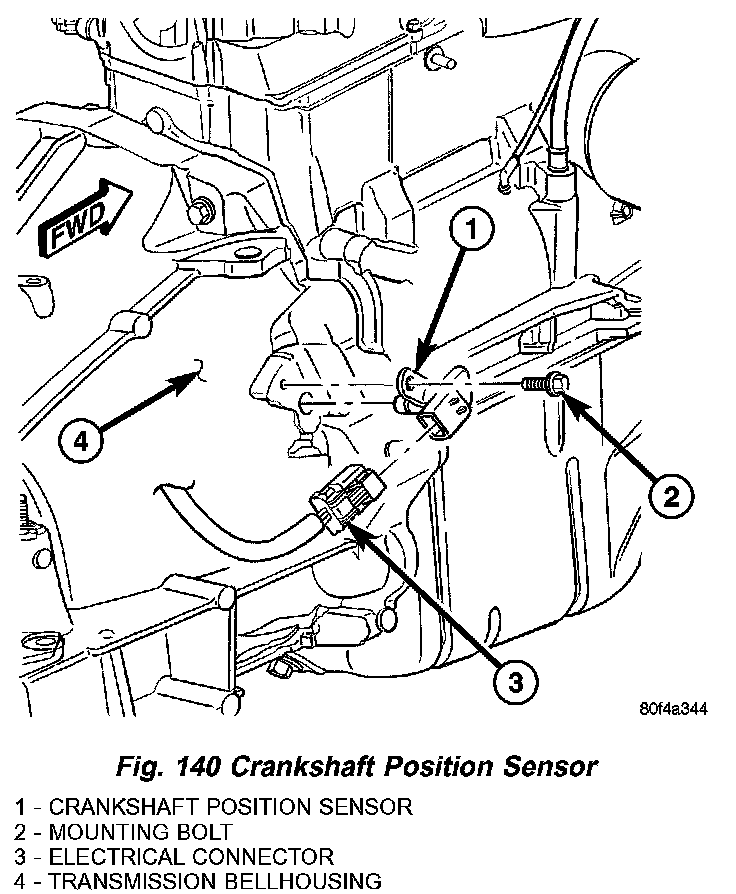 FWD

1

2

3

4

80f4a344

Fig. 140 Crankshaft Position Sensor

1 - CRANKSHAFT POSITION SENSOR
2 - MOUNTING BOLT
3 - ELECTRICAL CONNECTOR
4 - TRANSMISSION BELLHOUSING