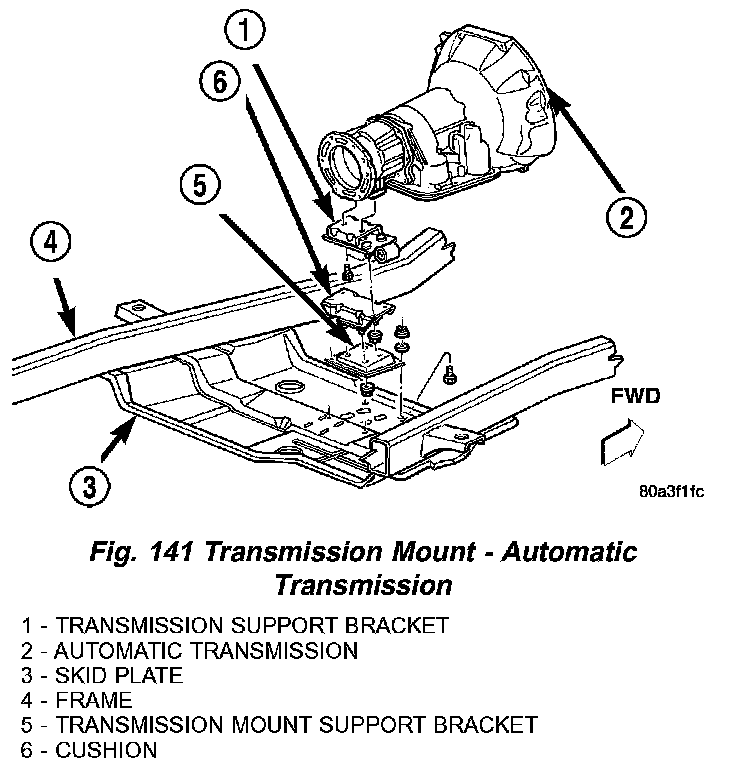 1
6
5
4
2
3
FWD
80a3f1fc

Fig. 141 Transmission Mount - Automatic Transmission

1 - TRANSMISSION SUPPORT BRACKET
2 - AUTOMATIC TRANSMISSION
3 - SKID PLATE
4 - FRAME
5 - TRANSMISSION MOUNT SUPPORT BRACKET
6 - CUSHION