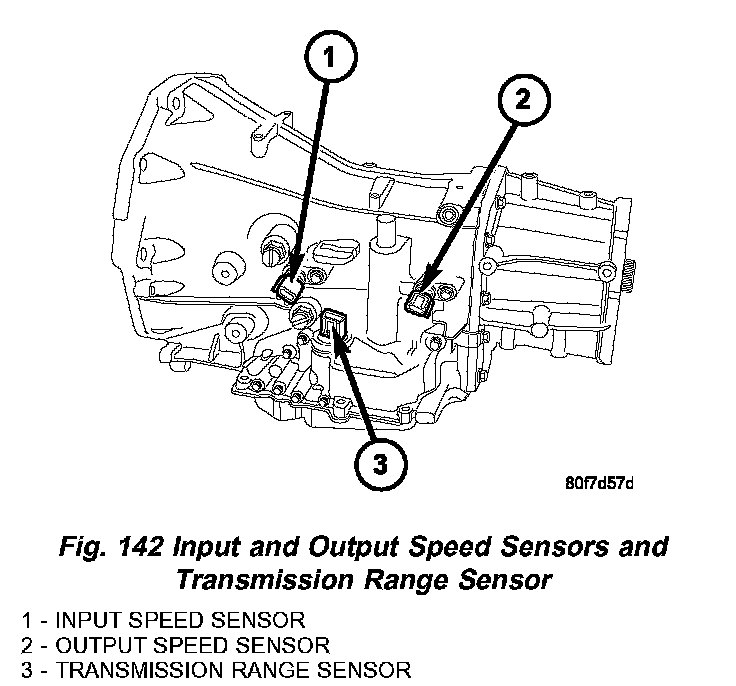 1

2

3

80f7d57d

Fig. 142 Input and Output Speed Sensors and Transmission Range Sensor

1 - INPUT SPEED SENSOR
2 - OUTPUT SPEED SENSOR
3 - TRANSMISSION RANGE SENSOR