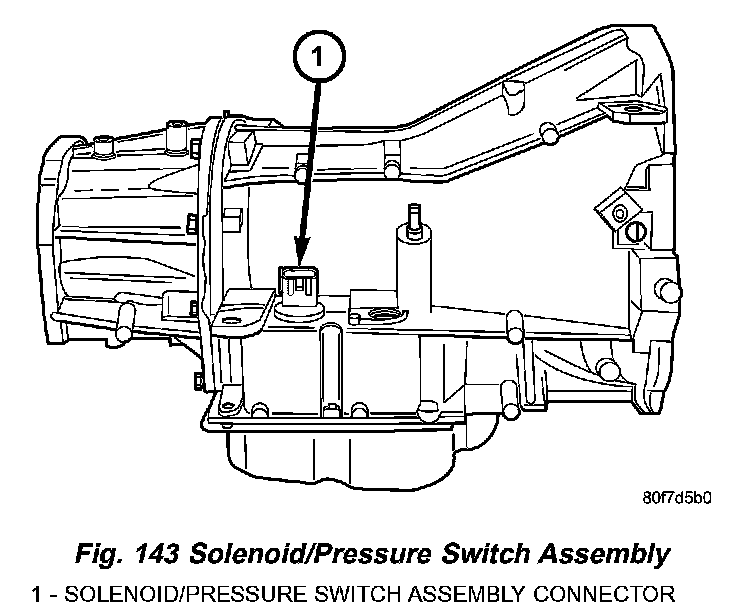 1

80f7d5b0

Fig. 143 Solenoid/Pressure Switch Assembly

1 - SOLENOID/PRESSURE SWITCH ASSEMBLY CONNECTOR