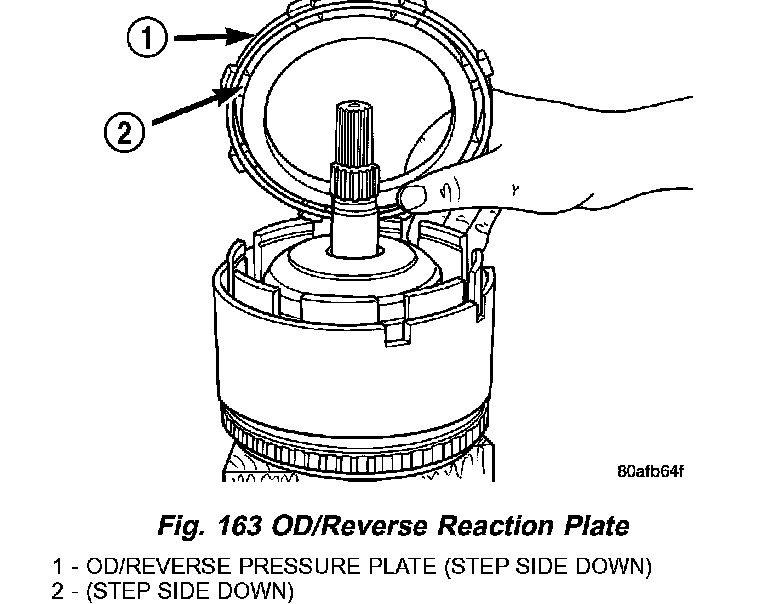 1
2
80afb64f

Fig. 163 OD/Reverse Reaction Plate

1 - OD/REVERSE PRESSURE PLATE (STEP SIDE DOWN)
2 - (STEP SIDE DOWN)