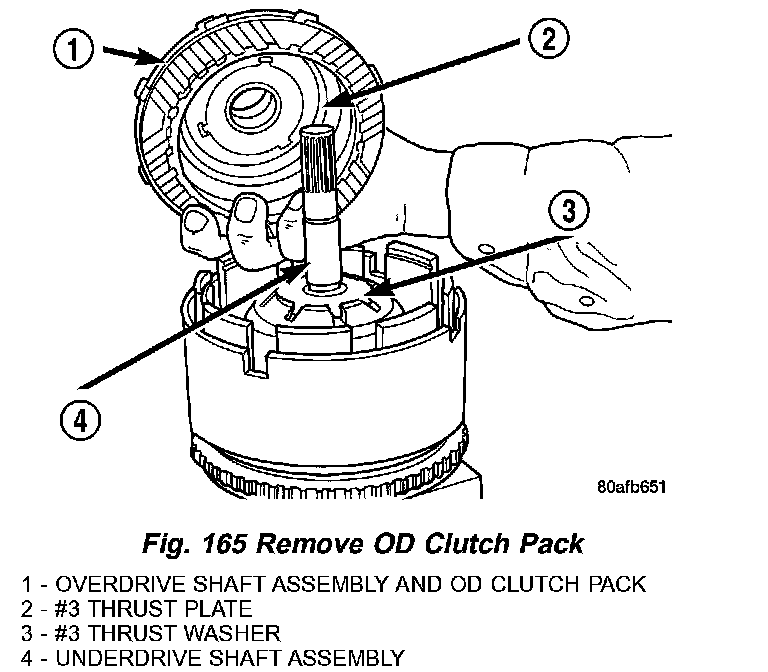 1
2
3
4
80afb651

Fig. 165 Remove OD Clutch Pack

1 - OVERDRIVE SHAFT ASSEMBLY AND OD CLUTCH PACK
2 - #3 THRUST PLATE
3 - #3 THRUST WASHER
4 - UNDERDRIVE SHAFT ASSEMBLY