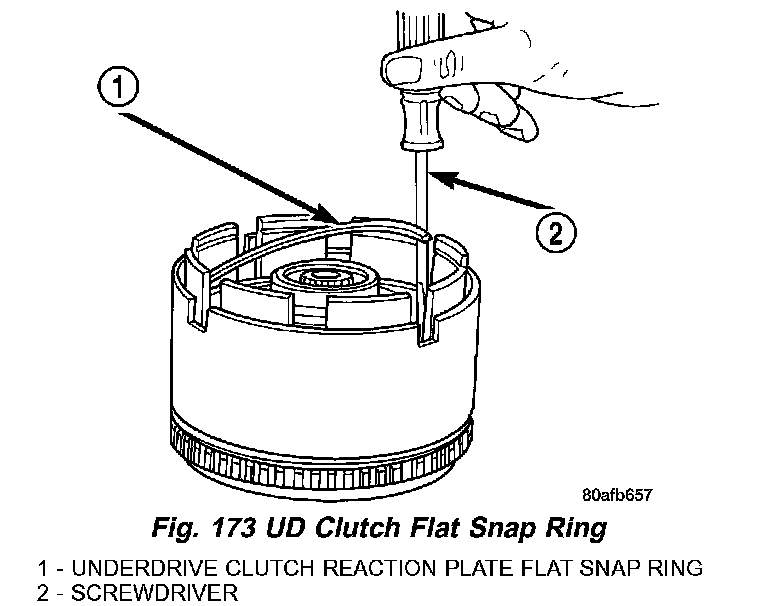 1

2

80afb657

Fig. 173 UD Clutch Flat Snap Ring

1 - UNDERDRIVE CLUTCH REACTION PLATE FLAT SNAP RING
2 - SCREWDRIVER