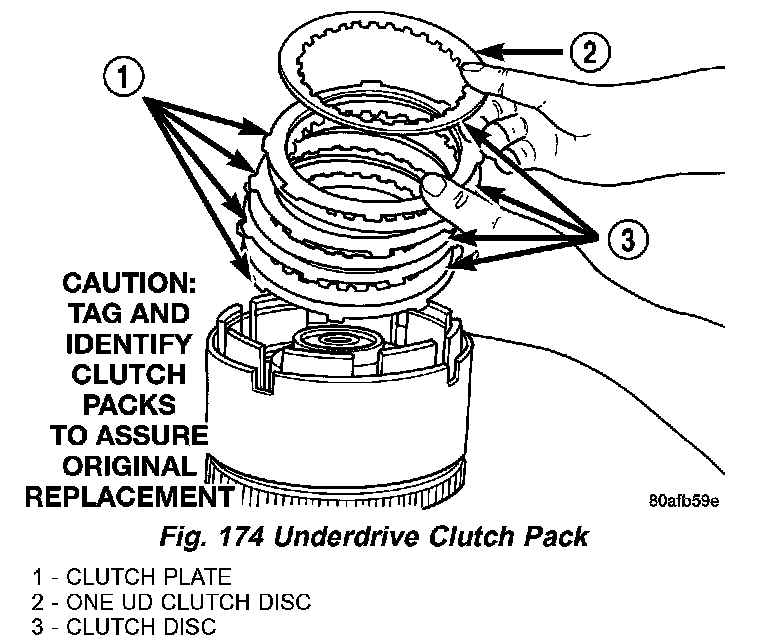 1

2

3

CAUTION: TAG AND IDENTIFY CLUTCH PACKS TO ASSURE ORIGINAL REPLACEMENT

80afb59e

Fig. 174 Underdrive Clutch Pack

1 - CLUTCH PLATE
2 - ONE UD CLUTCH DISC
3 - CLUTCH DISC