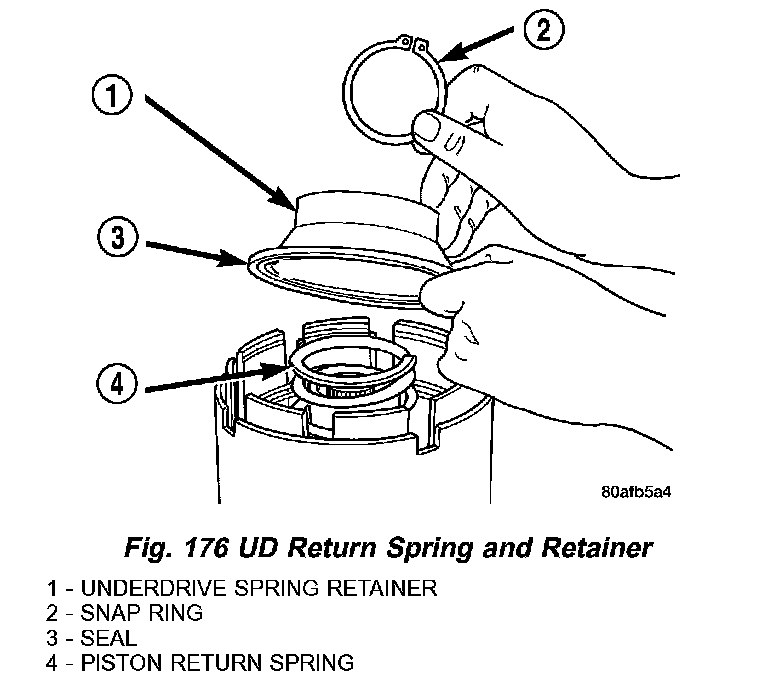 2

1

3

4

80afb5a4

Fig. 176 UD Return Spring and Retainer

1 - UNDERDRIVE SPRING RETAINER
2 - SNAP RING
3 - SEAL
4 - PISTON RETURN SPRING