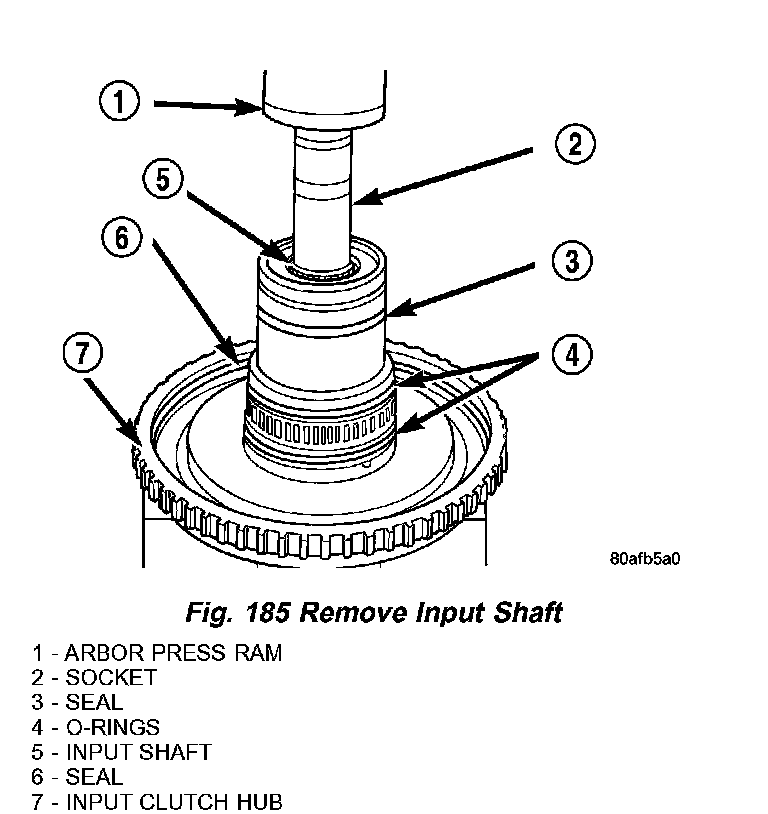 1
2
5
6
3
7
4
80afb5a0

Fig. 185 Remove Input Shaft

1 - ARBOR PRESS RAM
2 - SOCKET
3 - SEAL
4 - O-RINGS
5 - INPUT SHAFT
6 - SEAL
7 - INPUT CLUTCH HUB