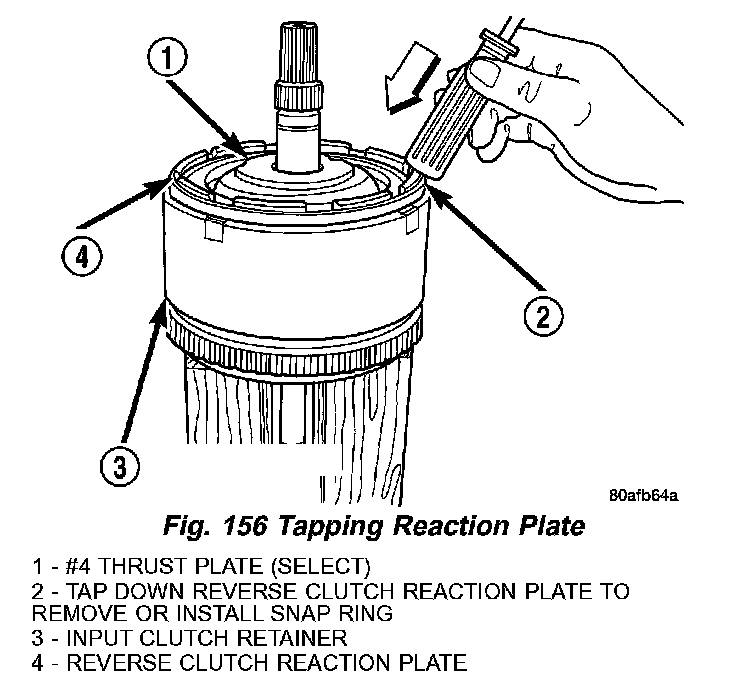 1

4

2

3

80afb64a

Fig. 156 Tapping Reaction Plate

1 - #4 THRUST PLATE (SELECT)
2 - TAP DOWN REVERSE CLUTCH REACTION PLATE TO REMOVE OR INSTALL SNAP RING
3 - INPUT CLUTCH RETAINER
4 - REVERSE CLUTCH REACTION PLATE