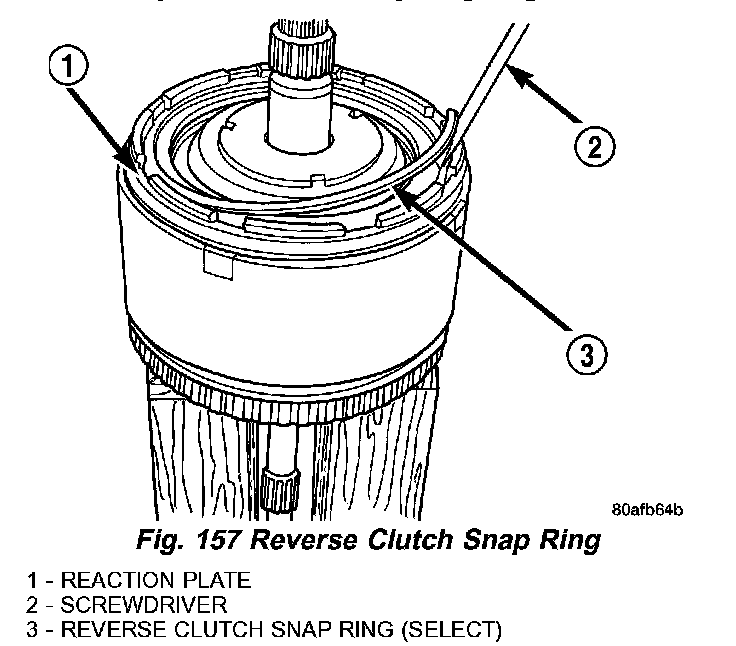 1

2

3

80afb64b

Fig. 157 Reverse Clutch Snap Ring

1 - REACTION PLATE
2 - SCREWDRIVER
3 - REVERSE CLUTCH SNAP RING (SELECT)