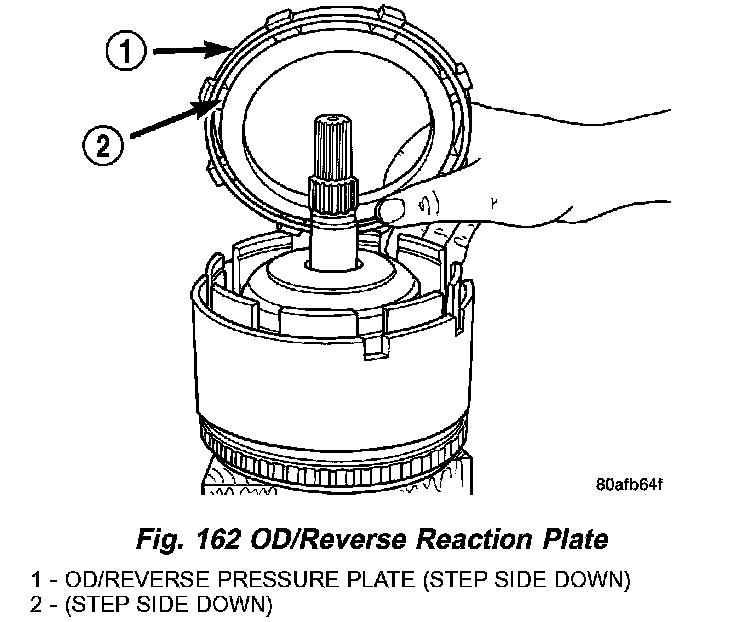 1

2

80afb64f

Fig. 162 OD/Reverse Reaction Plate

1 - OD/REVERSE PRESSURE PLATE (STEP SIDE DOWN)
2 - (STEP SIDE DOWN)