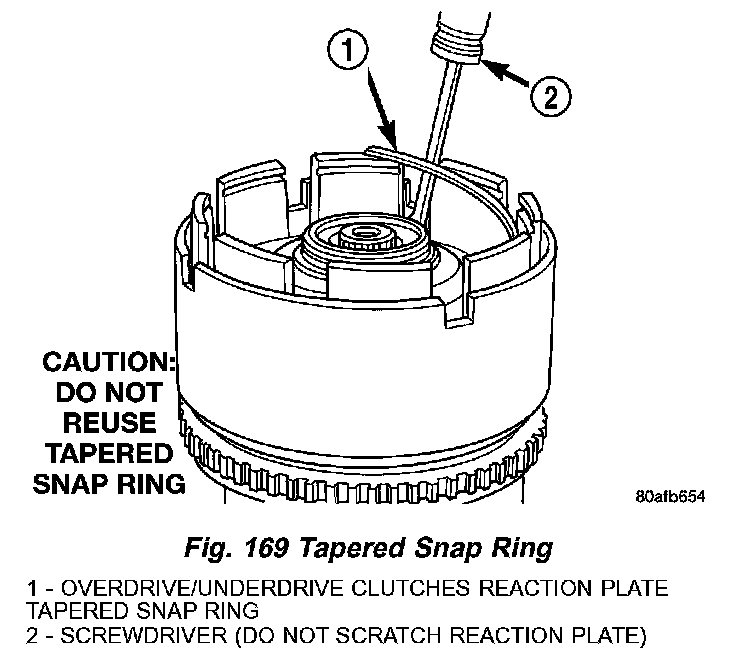 1

2

CAUTION: DO NOT REUSE TAPERED SNAP RING

80afb654

Fig. 169 Tapered Snap Ring

1 - OVERDRIVE/UNDERDRIVE CLUTCHES REACTION PLATE TAPERED SNAP RING
2 - SCREWDRIVER (DO NOT SCRATCH REACTION PLATE)