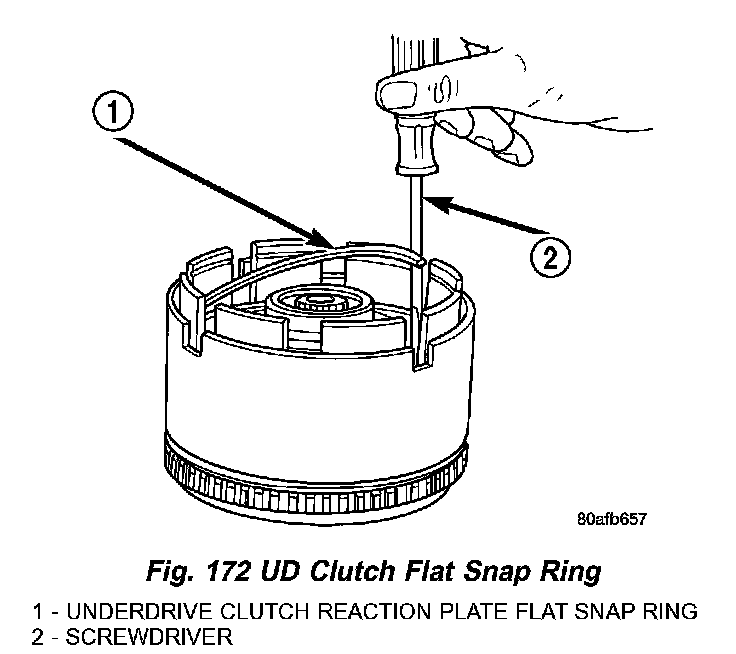 1

2

80afb657

Fig. 172 UD Clutch Flat Snap Ring

1 - UNDERDRIVE CLUTCH REACTION PLATE FLAT SNAP RING
2 - SCREWDRIVER