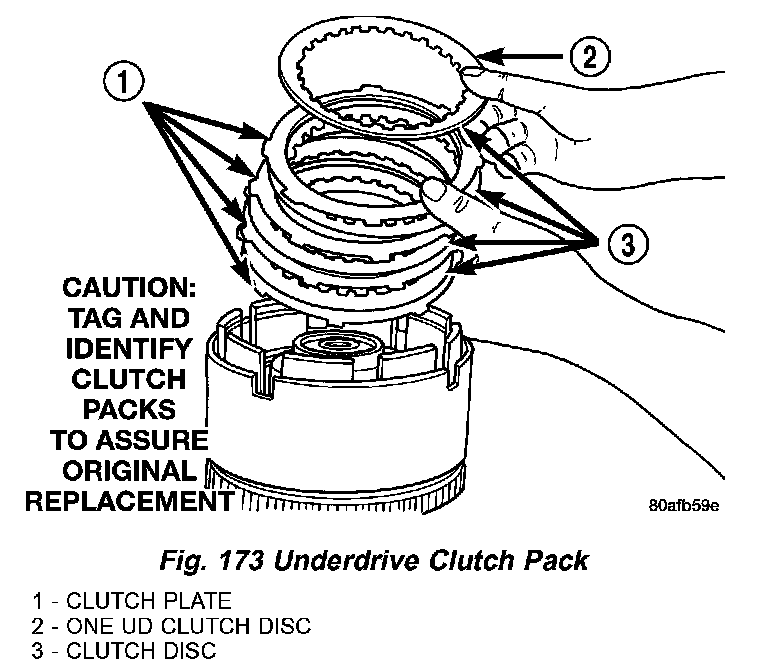 1

2

3

CAUTION: TAG AND IDENTIFY CLUTCH PACKS TO ASSURE ORIGINAL REPLACEMENT

80afb59e

Fig. 173 Underdrive Clutch Pack

1 - CLUTCH PLATE
2 - ONE UD CLUTCH DISC
3 - CLUTCH DISC