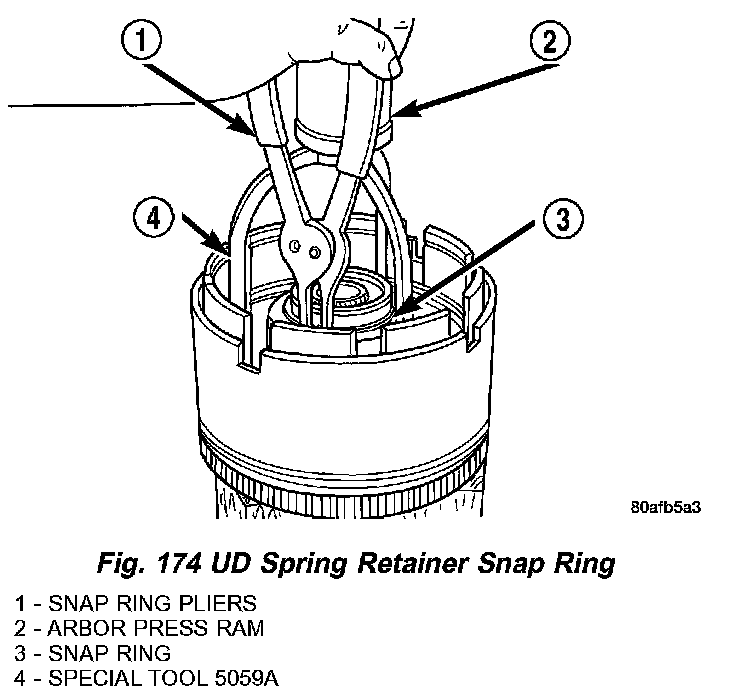 1
2
4
3
80afb5a3

Fig. 174 UD Spring Retainer Snap Ring

1 - SNAP RING PLIERS
2 - ARBOR PRESS RAM
3 - SNAP RING
4 - SPECIAL TOOL 5059A