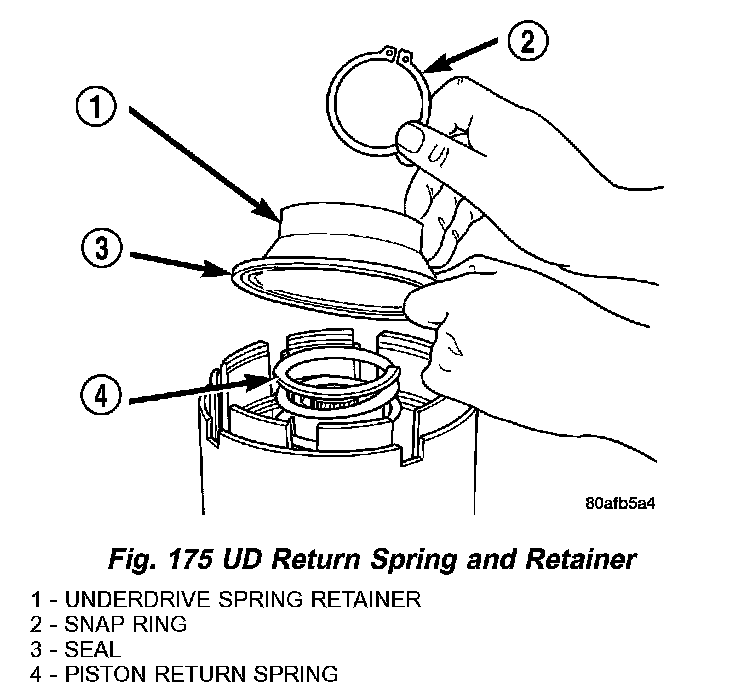 2

1

3

4

80afb5a4

Fig. 175 UD Return Spring and Retainer

1 - UNDERDRIVE SPRING RETAINER
2 - SNAP RING
3 - SEAL
4 - PISTON RETURN SPRING