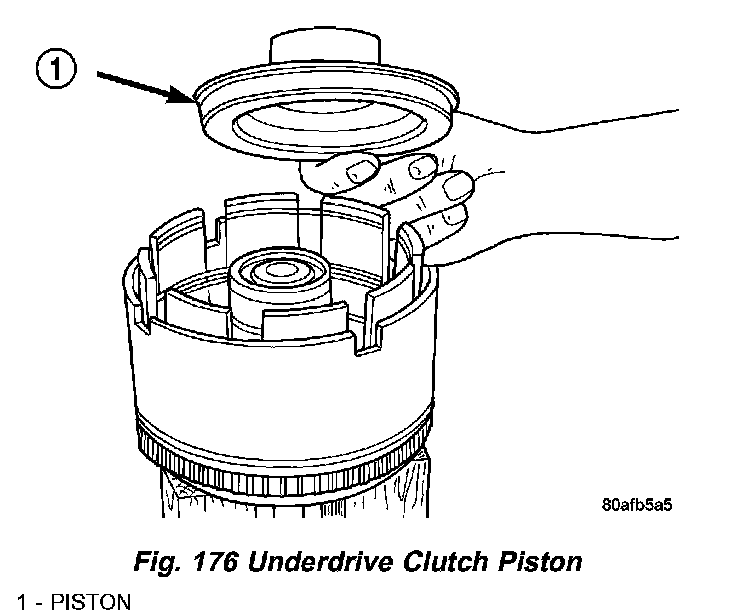 1

80afb5a5

Fig. 176 Underdrive Clutch Piston

1 - PISTON