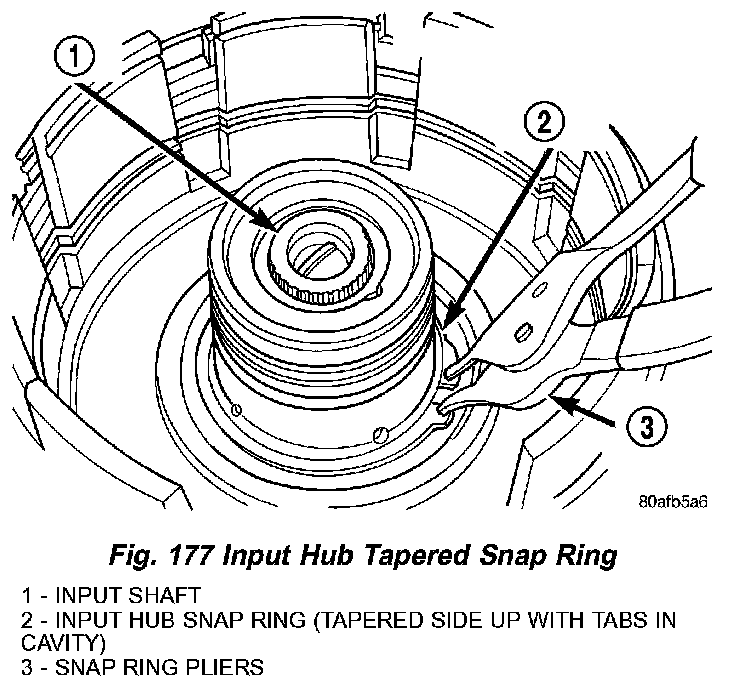 1

2

3

80afb5a6

Fig. 177 Input Hub Tapered Snap Ring

1 - INPUT SHAFT
2 - INPUT HUB SNAP RING (TAPERED SIDE UP WITH TABS IN CAVITY)
3 - SNAP RING PLIERS