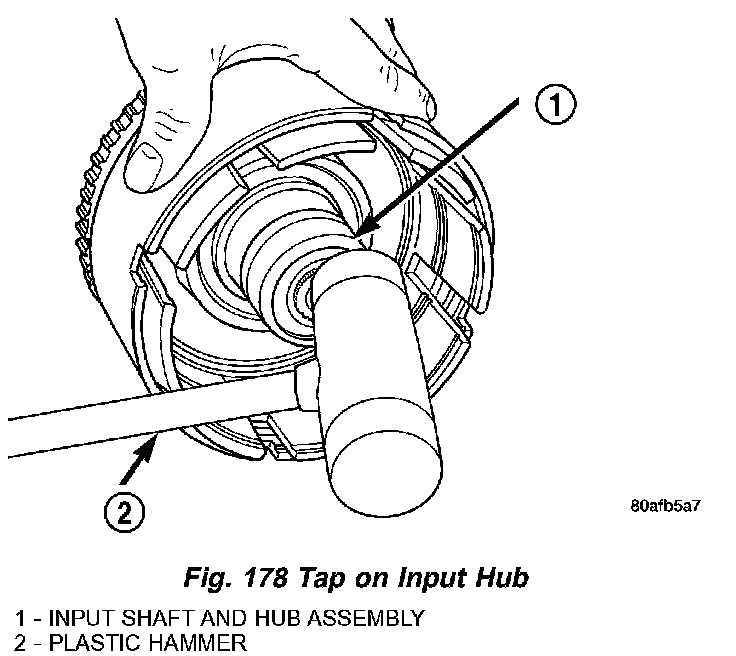 1

2

80afb5a7

Fig. 178 Tap on Input Hub

1 - INPUT SHAFT AND HUB ASSEMBLY
2 - PLASTIC HAMMER