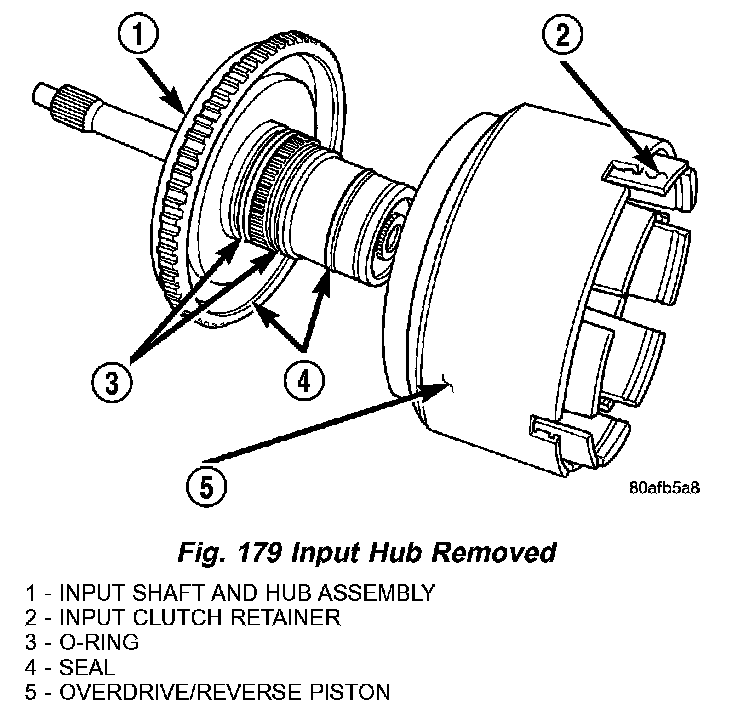 1
2
3
4
5
80afb5a8

Fig. 179 Input Hub Removed

1 - INPUT SHAFT AND HUB ASSEMBLY
2 - INPUT CLUTCH RETAINER
3 - O-RING
4 - SEAL
5 - OVERDRIVE/REVERSE PISTON