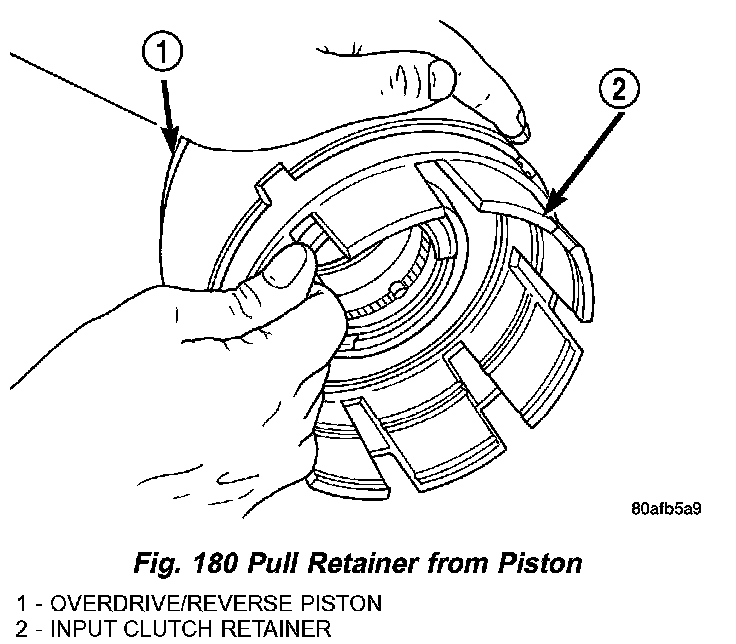 1

2

80afb5a9

Fig. 180 Pull Retainer from Piston

1 - OVERDRIVE/REVERSE PISTON
2 - INPUT CLUTCH RETAINER