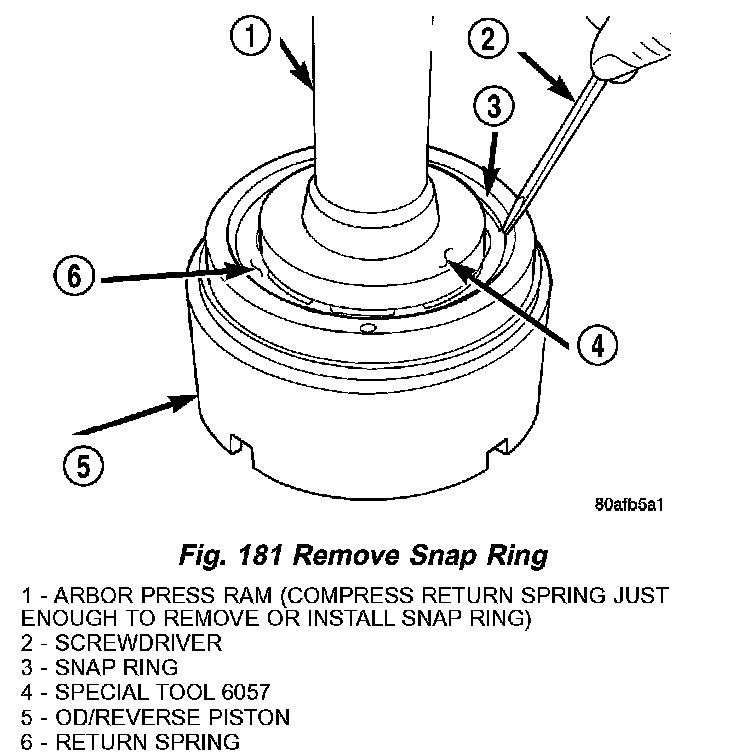 1
2
3
6
4
5
80afb5a1

Fig. 181 Remove Snap Ring

1 - ARBOR PRESS RAM (COMPRESS RETURN SPRING JUST ENOUGH TO REMOVE OR INSTALL SNAP RING)
2 - SCREWDRIVER
3 - SNAP RING
4 - SPECIAL TOOL 6057
5 - OD/REVERSE PISTON
6 - RETURN SPRING