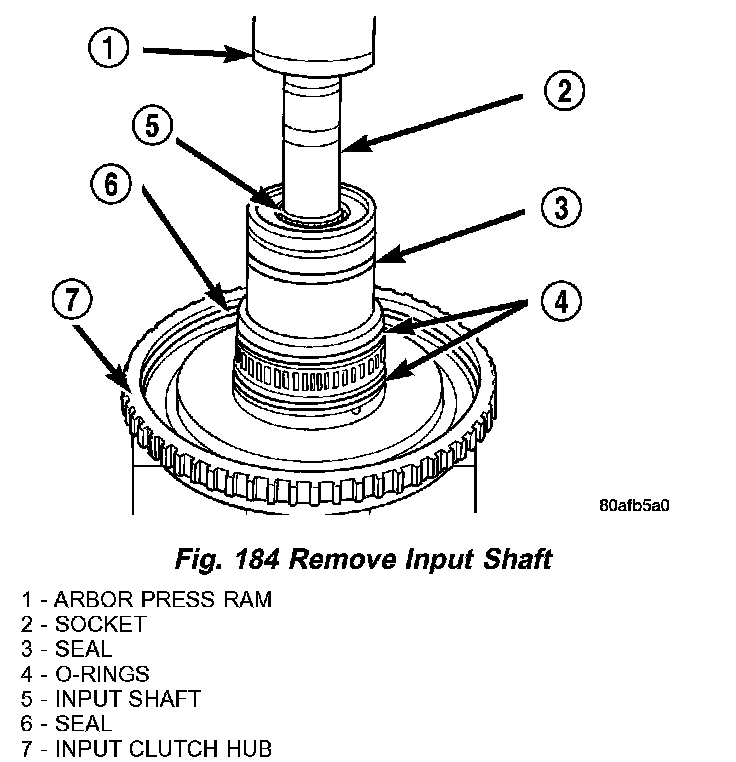 1
2
5
6
3
7
4
80afb5a0

Fig. 184 Remove Input Shaft

1 - ARBOR PRESS RAM
2 - SOCKET
3 - SEAL
4 - O-RINGS
5 - INPUT SHAFT
6 - SEAL
7 - INPUT CLUTCH HUB