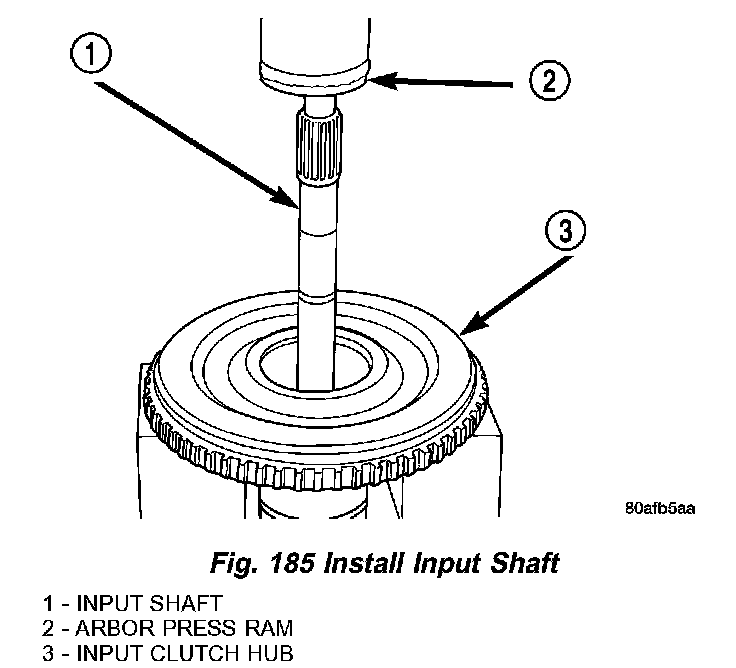 1

2

3

80afb5aa

Fig. 185 Install Input Shaft

1 - INPUT SHAFT
2 - ARBOR PRESS RAM
3 - INPUT CLUTCH HUB