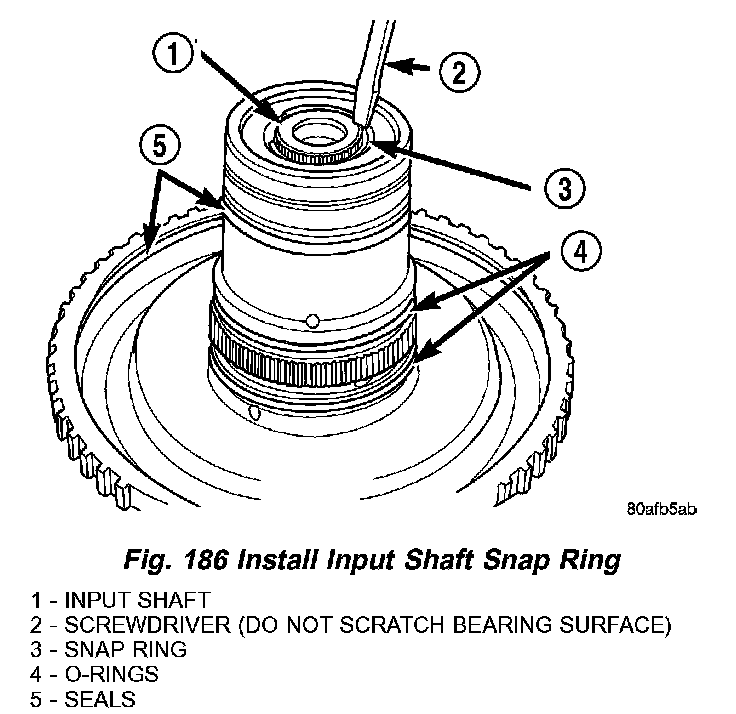 1
2
5
3
4
80afb5ab

Fig. 186 Install Input Shaft Snap Ring

1 - INPUT SHAFT
2 - SCREWDRIVER (DO NOT SCRATCH BEARING SURFACE)
3 - SNAP RING
4 - O-RINGS
5 - SEALS