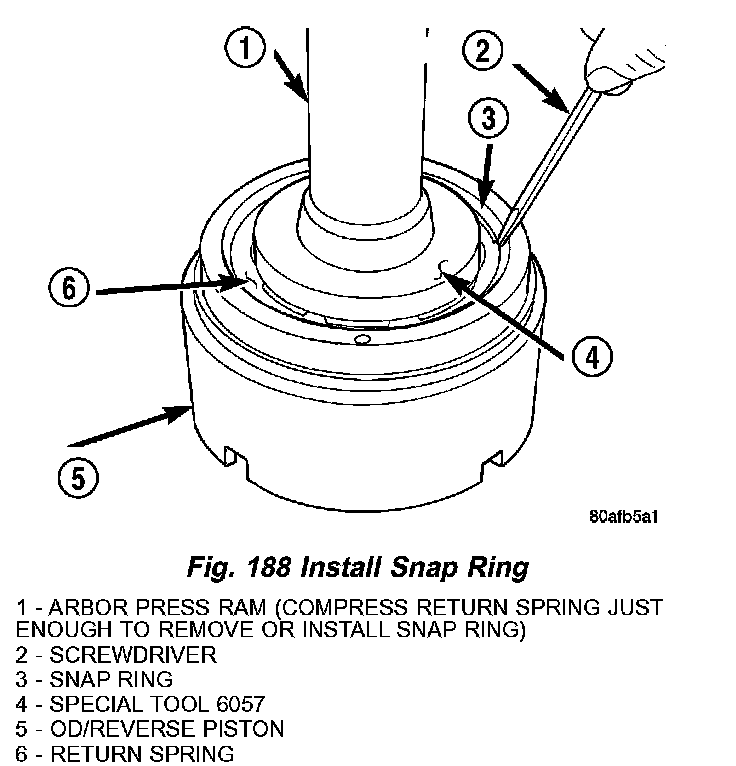 1
2
3
6
4
5
80afb5a1

Fig. 188 Install Snap Ring

1 - ARBOR PRESS RAM (COMPRESS RETURN SPRING JUST ENOUGH TO REMOVE OR INSTALL SNAP RING)
2 - SCREWDRIVER
3 - SNAP RING
4 - SPECIAL TOOL 6057
5 - OD/REVERSE PISTON
6 - RETURN SPRING