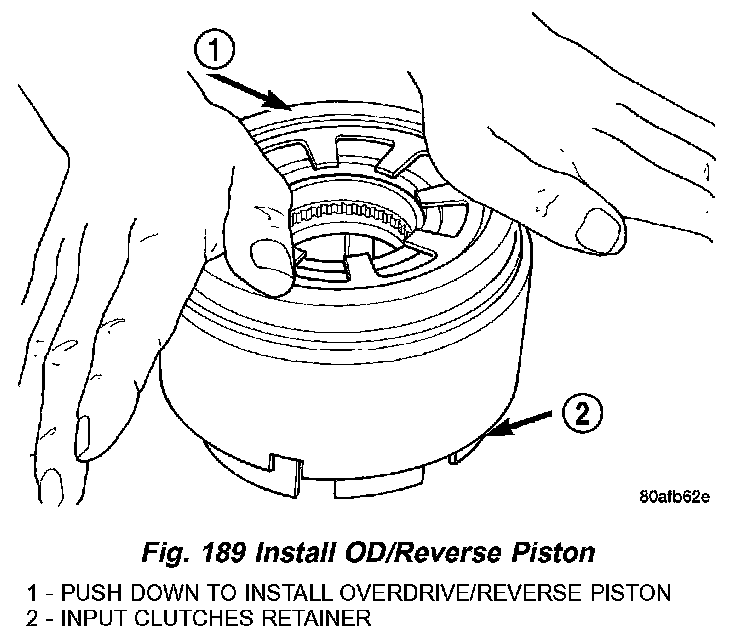 1

2

80afb62e

Fig. 189 Install OD/Reverse Piston

1 - PUSH DOWN TO INSTALL OVERDRIVE/REVERSE PISTON
2 - INPUT CLUTCHES RETAINER