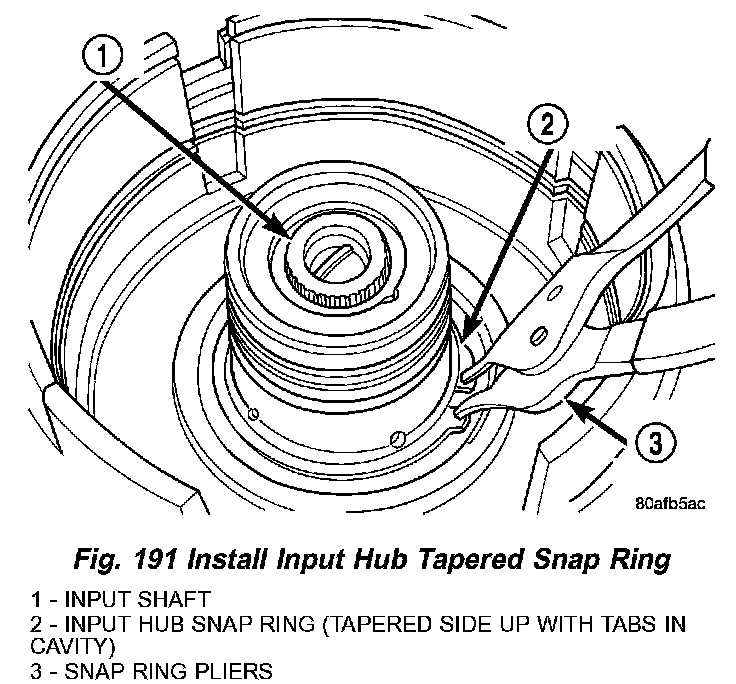 1

2

3

80afb5ac

Fig. 191 Install Input Hub Tapered Snap Ring

1 - INPUT SHAFT
2 - INPUT HUB SNAP RING (TAPERED SIDE UP WITH TABS IN CAVITY)
3 - SNAP RING PLIERS