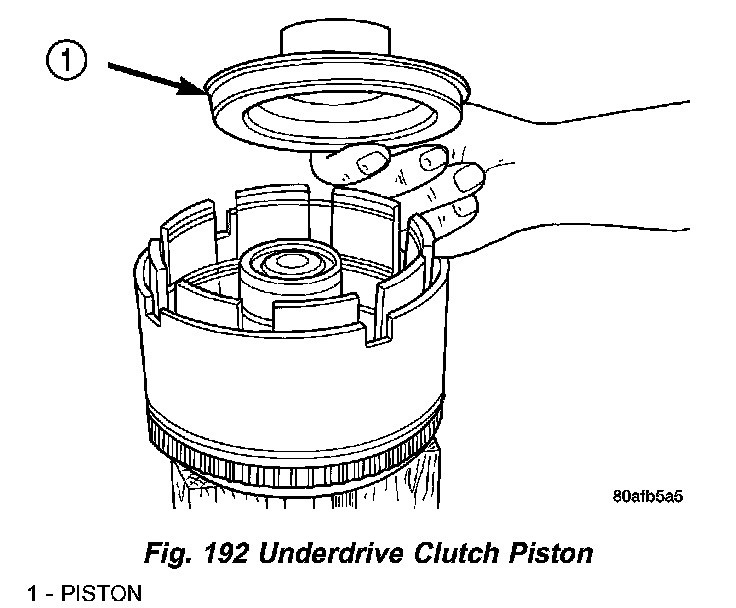 1

80afb5a5

Fig. 192 Underdrive Clutch Piston

1 - PISTON