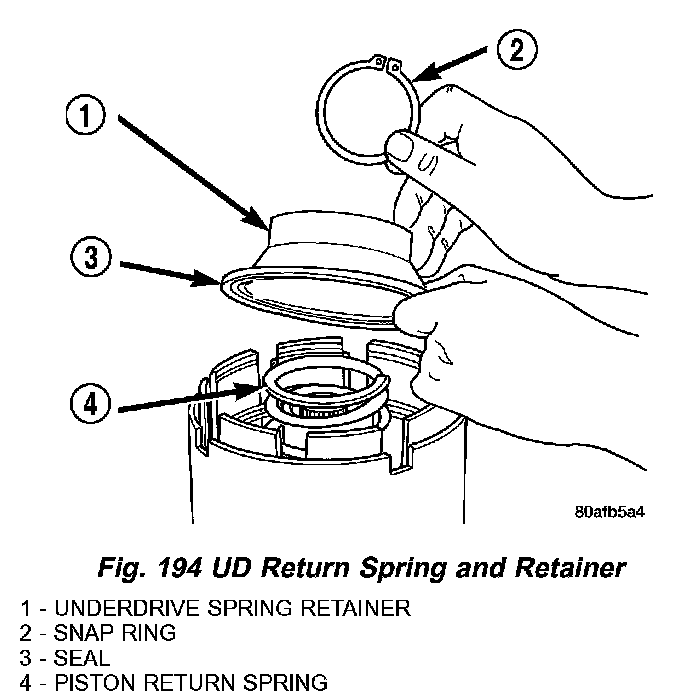 2

1

3

4

80afb5a4

Fig. 194 UD Return Spring and Retainer

1 - UNDERDRIVE SPRING RETAINER
2 - SNAP RING
3 - SEAL
4 - PISTON RETURN SPRING