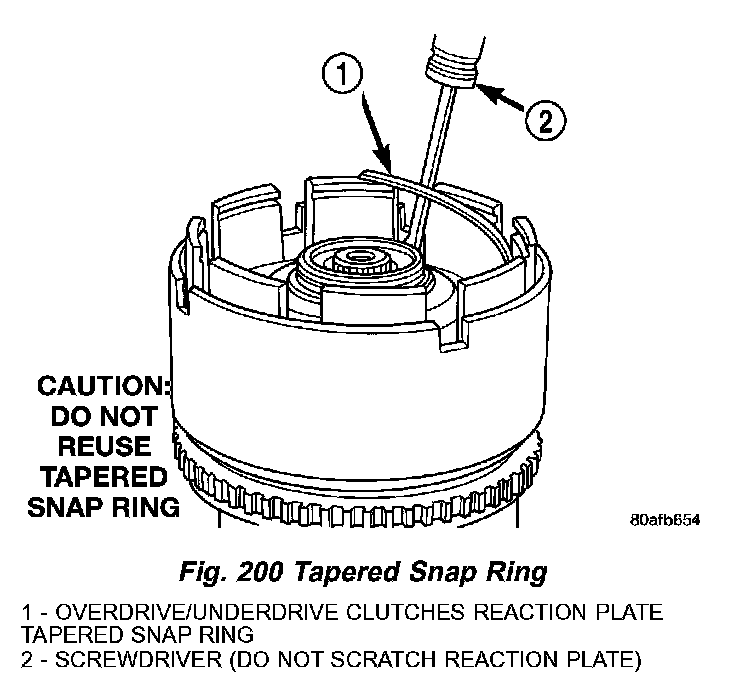 1

2

CAUTION: DO NOT REUSE TAPERED SNAP RING

80afb654

Fig. 200 Tapered Snap Ring

1 - OVERDRIVE/UNDERDRIVE CLUTCHES REACTION PLATE TAPERED SNAP RING
2 - SCREWDRIVER (DO NOT SCRATCH REACTION PLATE)