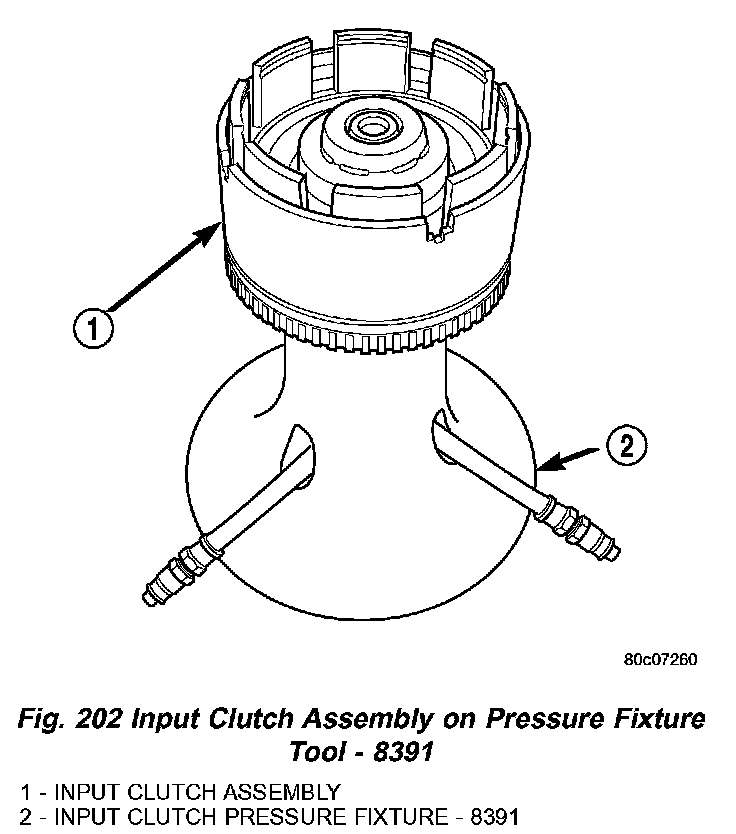 1

2

80c07260

Fig. 202 Input Clutch Assembly on Pressure Fixture Tool - 8391

1 - INPUT CLUTCH ASSEMBLY
2 - INPUT CLUTCH PRESSURE FIXTURE - 8391