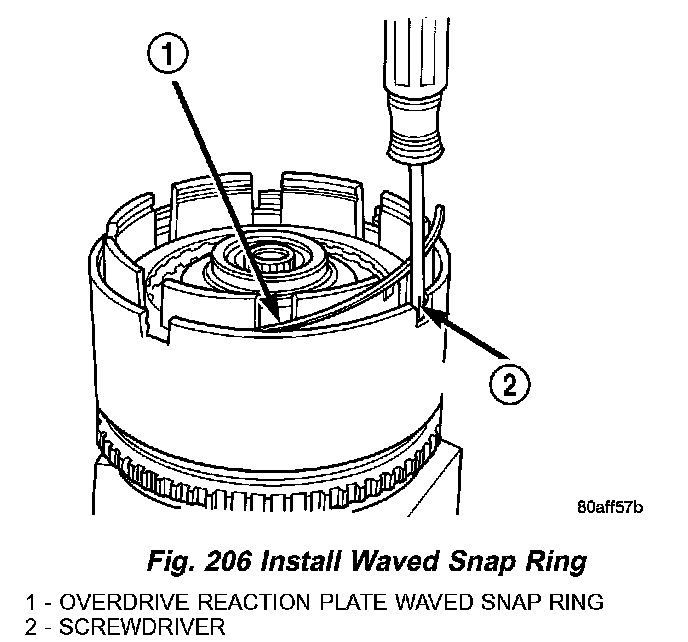 1

2

80aff57b

Fig. 206 Install Waved Snap Ring

1 - OVERDRIVE REACTION PLATE WAVED SNAP RING
2 - SCREWDRIVER