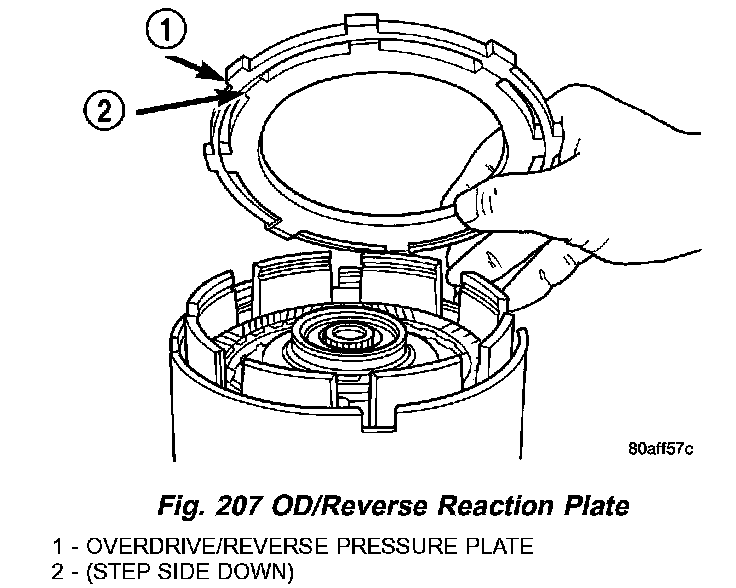 1

2

80aff57c

Fig. 207 OD/Reverse Reaction Plate

1 - OVERDRIVE/REVERSE PRESSURE PLATE
2 - (STEP SIDE DOWN)