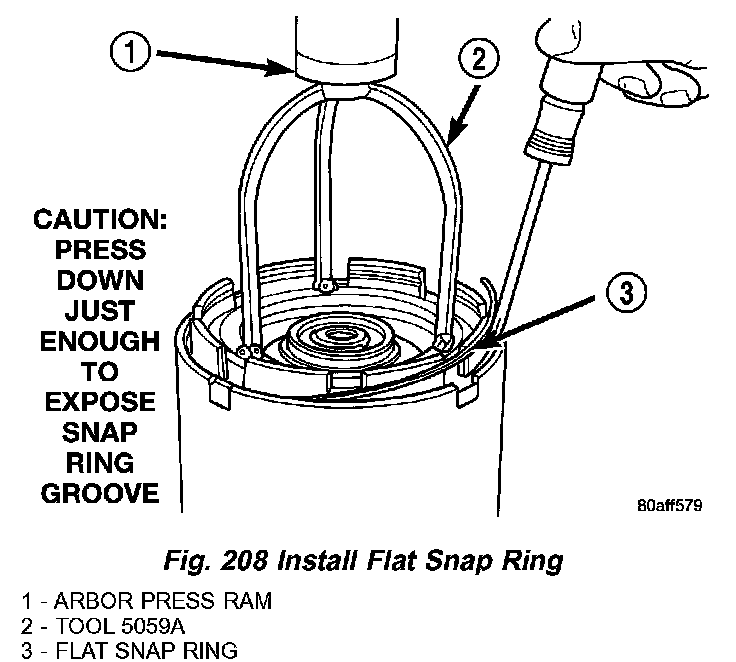 1

2

3

CAUTION: PRESS DOWN JUST ENOUGH TO EXPOSE SNAP RING GROOVE

80aff579

Fig. 208 Install Flat Snap Ring

1 - ARBOR PRESS RAM
2 - TOOL 5059A
3 - FLAT SNAP RING