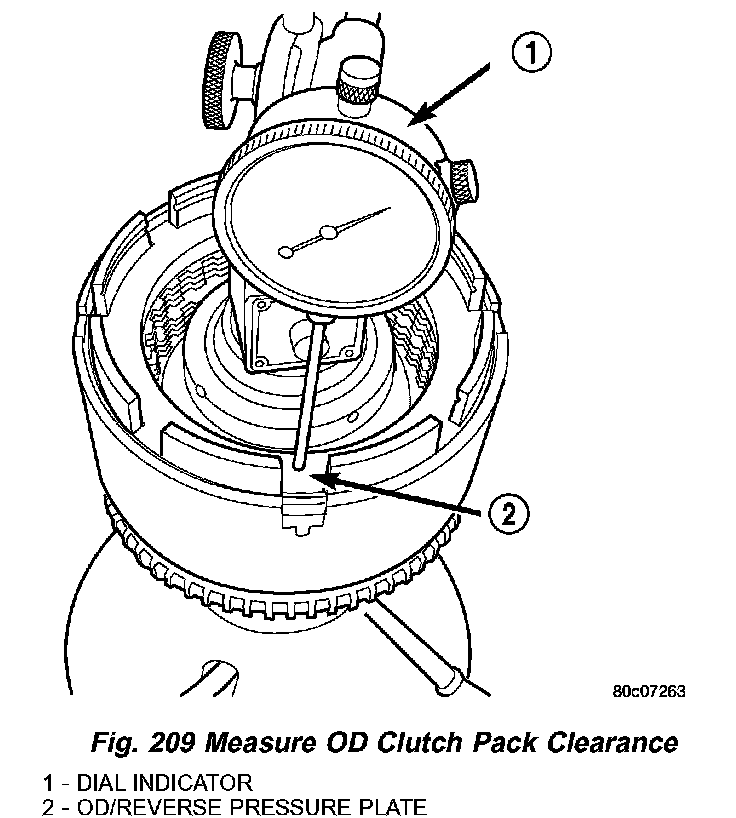 1

2

80c07263

Fig. 209 Measure OD Clutch Pack Clearance

1 - DIAL INDICATOR
2 - OD/REVERSE PRESSURE PLATE