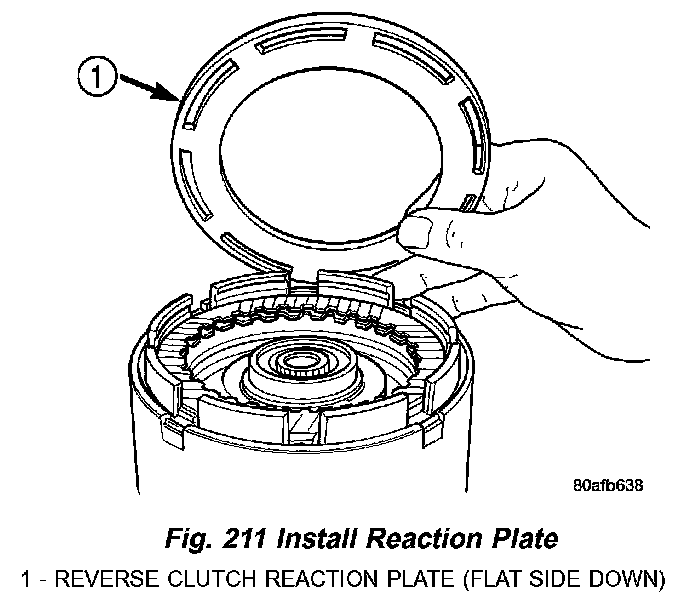 1

80afb638

Fig. 211 Install Reaction Plate

1 - REVERSE CLUTCH REACTION PLATE (FLAT SIDE DOWN)