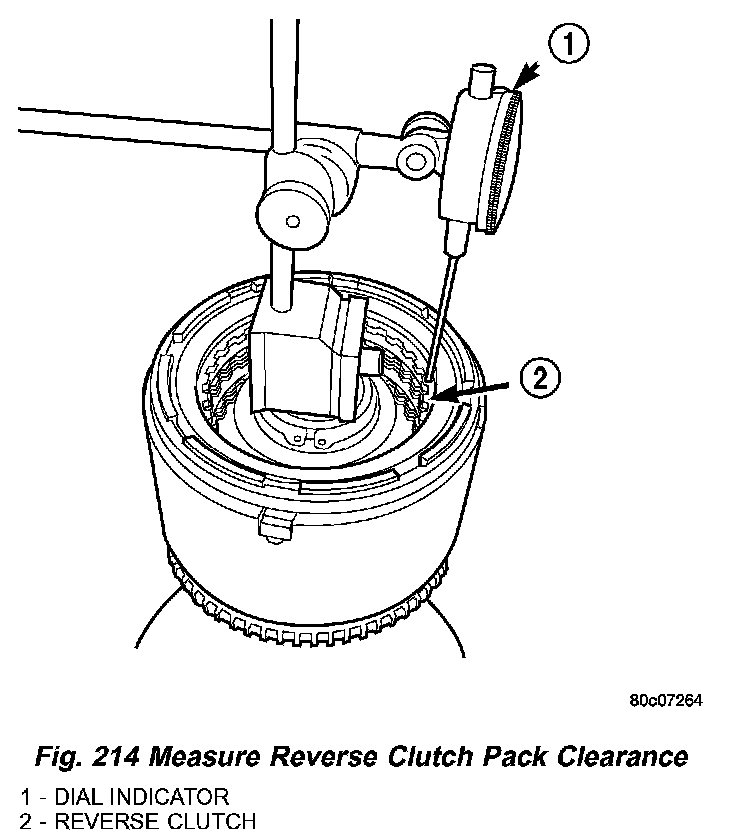 1

2

80c07264

Fig. 214 Measure Reverse Clutch Pack Clearance

1 - DIAL INDICATOR
2 - REVERSE CLUTCH