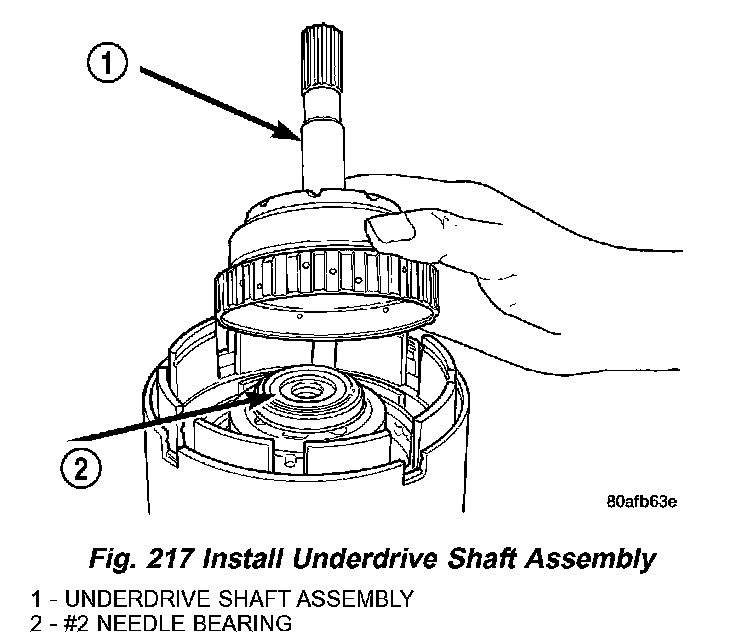 1

2

80afb63e

Fig. 217 Install Underdrive Shaft Assembly

1 - UNDERDRIVE SHAFT ASSEMBLY
2 - #2 NEEDLE BEARING