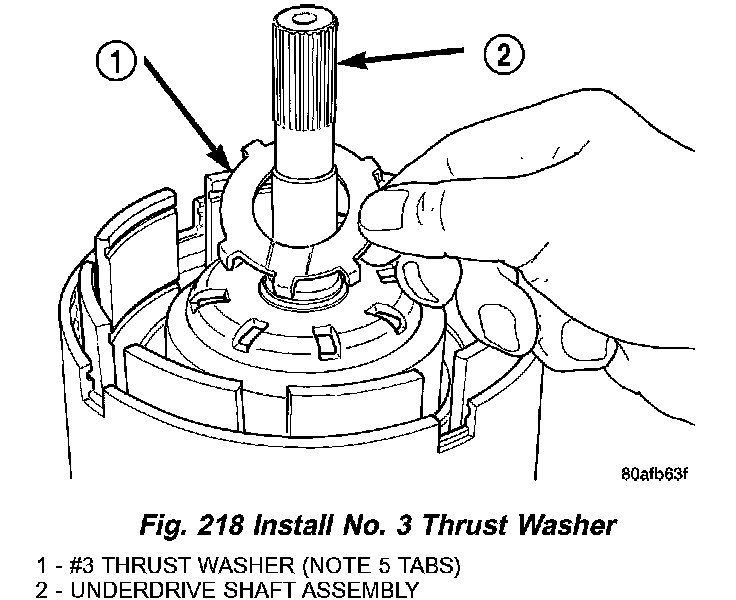 1

2

80afb63f

Fig. 218 Install No. 3 Thrust Washer

1 - #3 THRUST WASHER (NOTE 5 TABS)
2 - UNDERDRIVE SHAFT ASSEMBLY